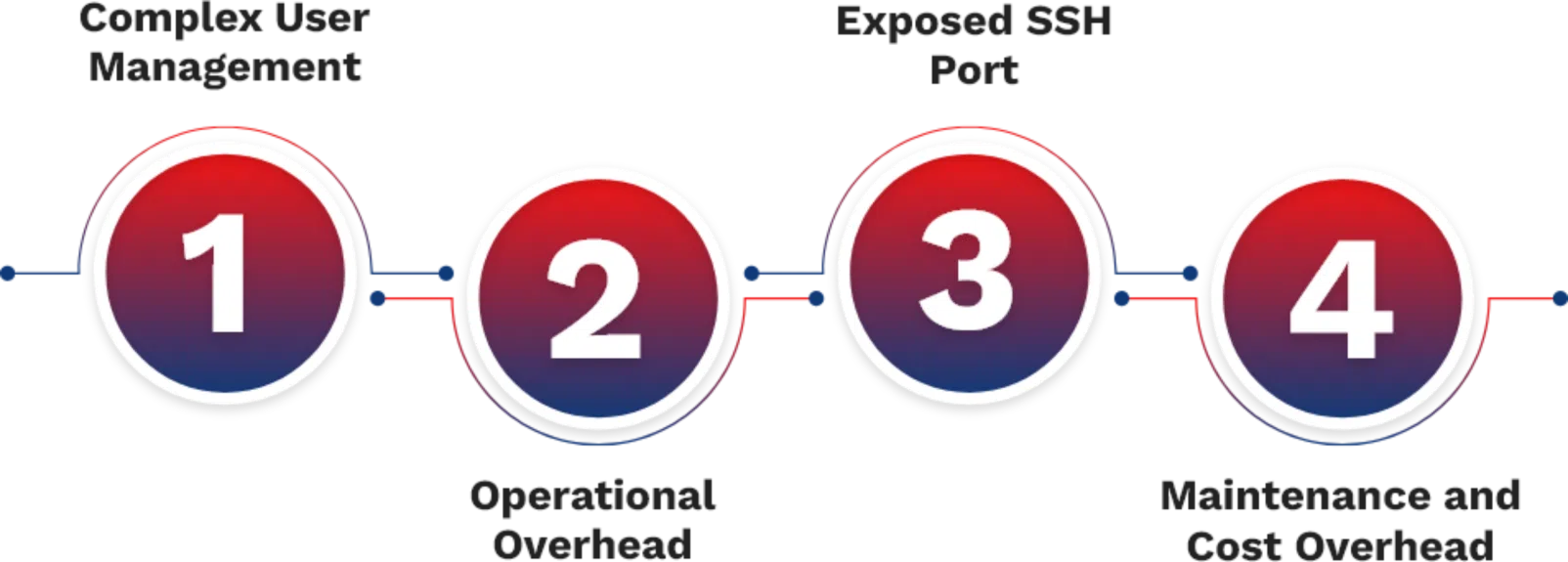 Complex User Management

1

2

Operational Overhead

Exposed SSH Port

3

4

Maintenance and Cost Overhead