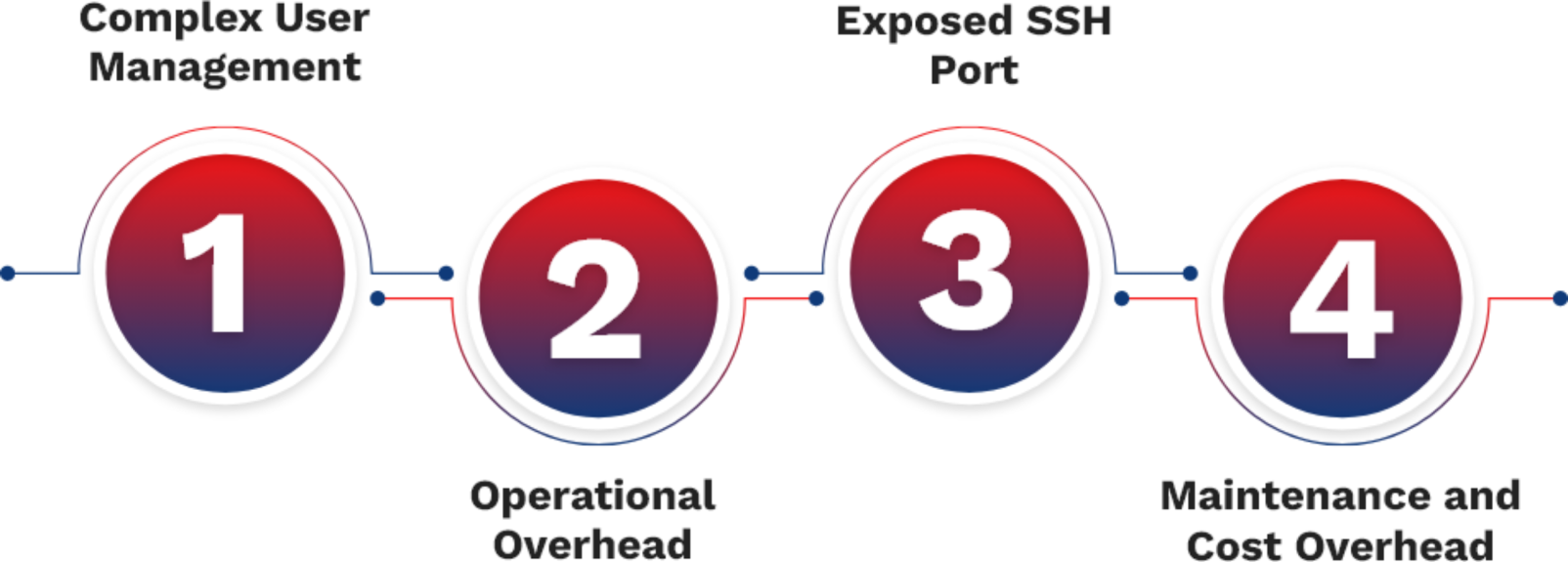 Complex User Management

1

2

Operational Overhead

Exposed SSH Port

3

4

Maintenance and Cost Overhead